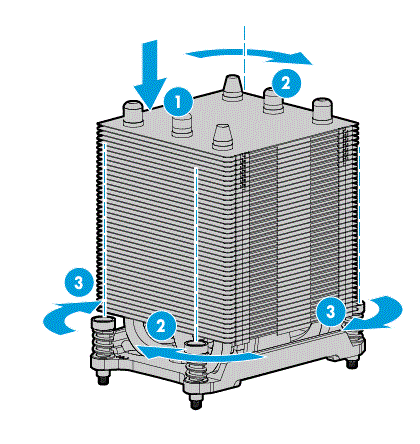 1
2
3
2
3